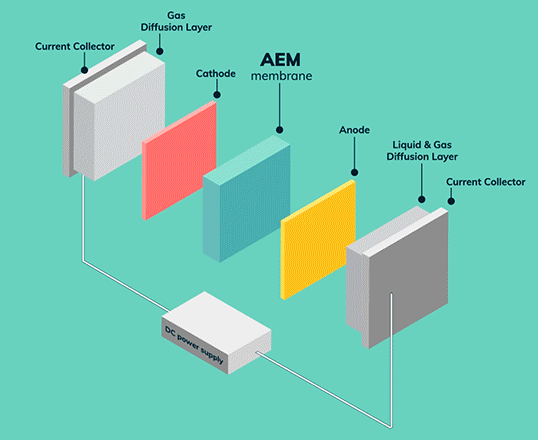 Current Collector

Gas Diffusion Layer

Cathode

AEM
membrane

Anode

Liquid & Gas Diffusion Layer

Current Collector

DC power supply